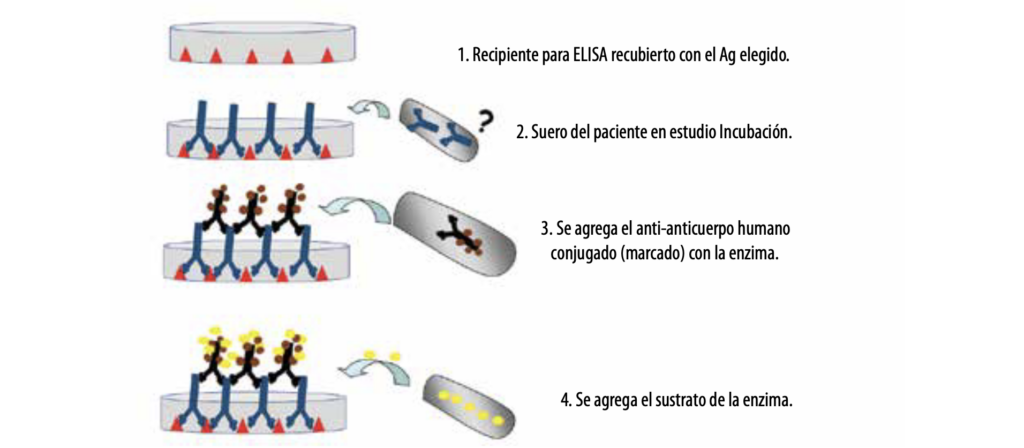 1. Recipiente para ELISA recubierto con el Ag elegido.

?

2. Suero del paciente en estudio Incubación.

3. Se agrega el anti-anticuerpo humano conjugado (marcado) con la enzima.

4. Se agrega el sustrato de la enzima.